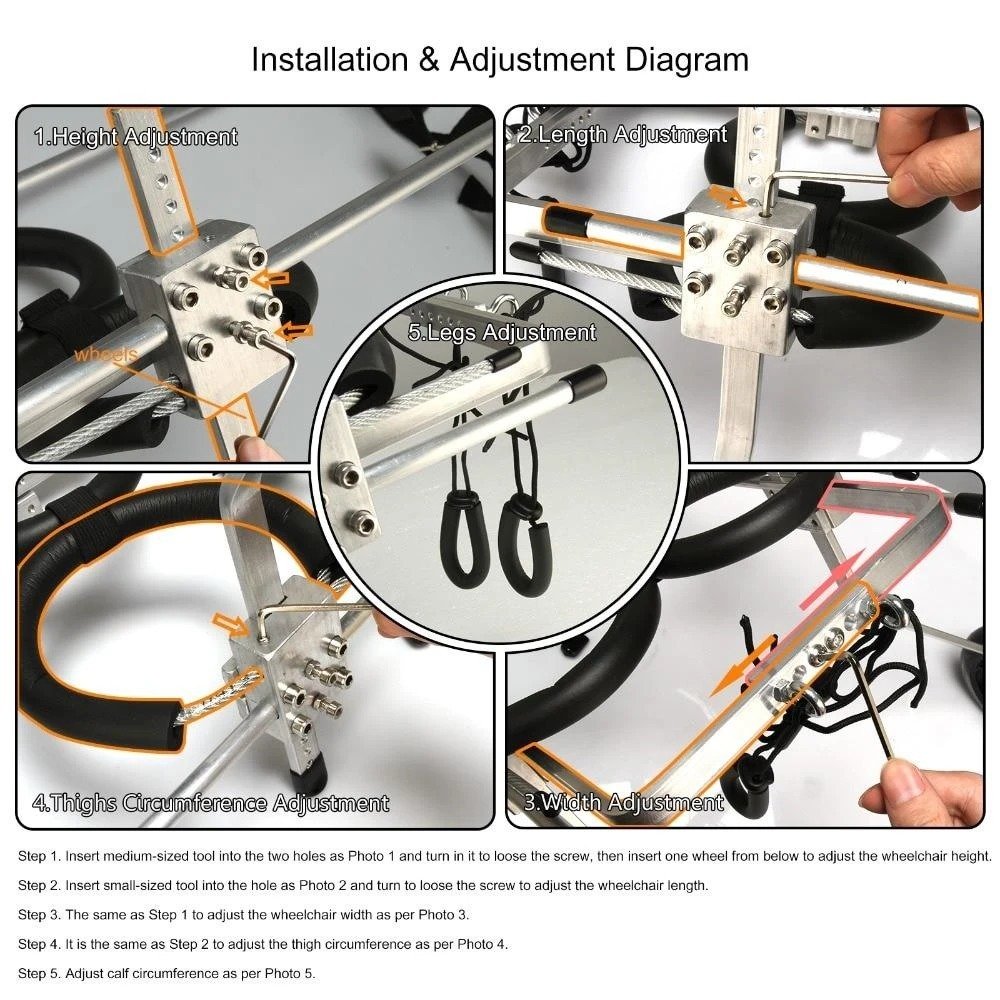 Installation & Adjustment Diagram

1.Height Adjustment

wheels

2.Length Adjustment

5.Legs Adjustment

4.Thighs Circumference Adjustment

3.Width Adjustment

Step 1. Insert medium-sized tool into the two holes as Photo 1 and turn in it to loose the screw, then insert one wheel from below to adjust the wheelchair height.

Step 2. Insert small-sized tool into the hole as Photo 2 and turn to loose the screw to adjust the wheelchair length.

Step 3. The same as Step 1 to adjust the wheelchair width as per Photo 3.

Step 4. It is the same as Step 2 to adjust the thigh circumference as per Photo 4.

Step 5. Adjust calf circumference as per Photo 5.