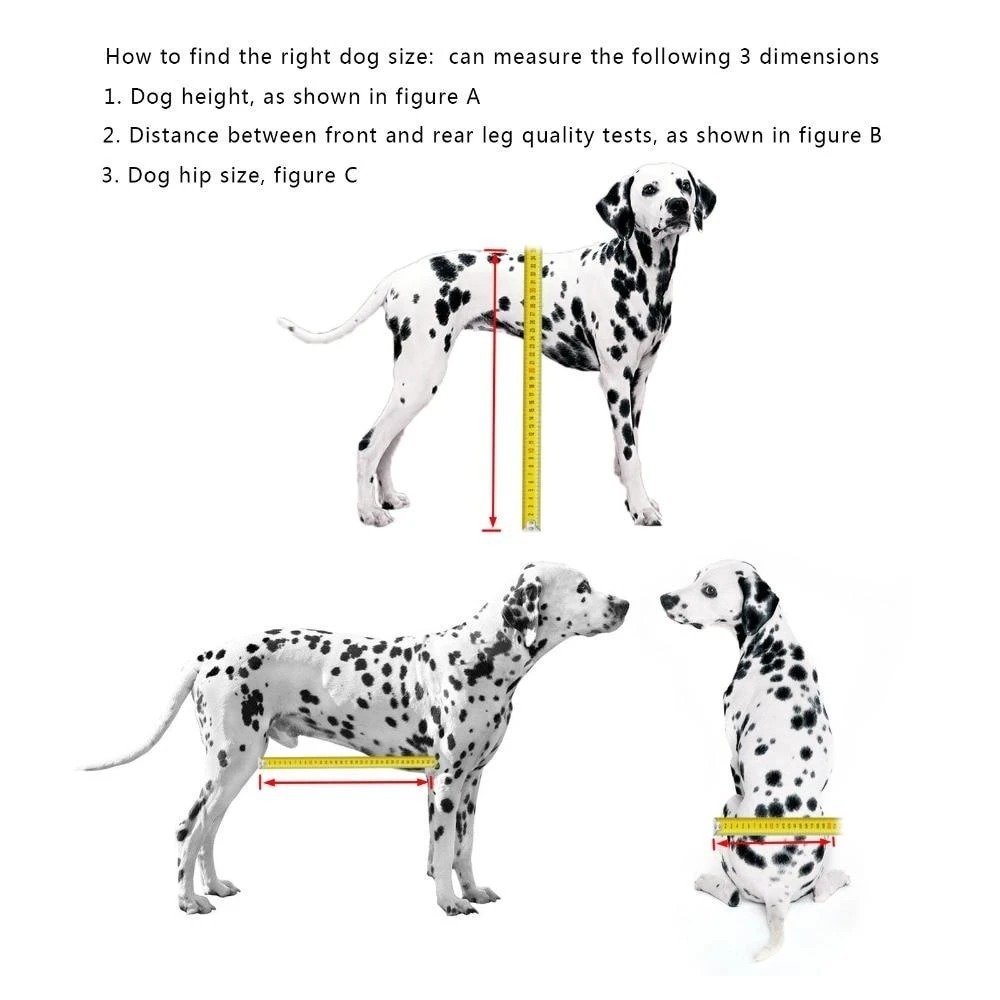 How to find the right dog size: can measure the following 3 dimensions

1. Dog height, as shown in figure A

2. Distance between front and rear leg quality tests, as shown in figure B

3. Dog hip size, figure C